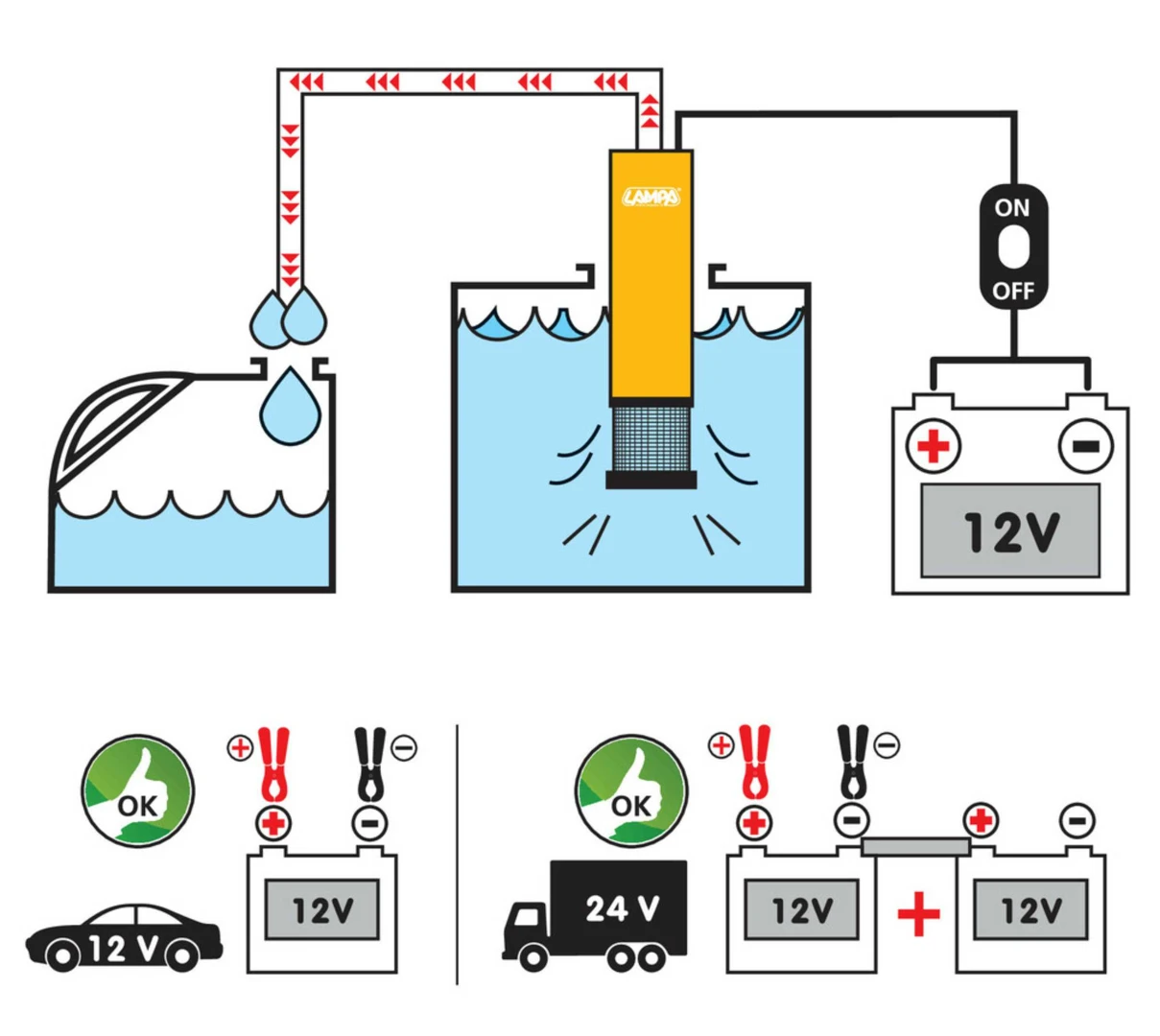 LAMPA

ON

OFF

+ −

12V

OK

+ −

+ −

12V

12 V

OK

+ −

+ − + −

24 V

12V

+

12V